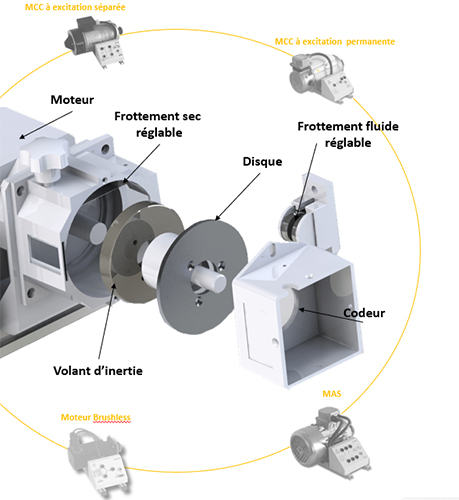 MCC à excitation séparée

MCC à excitation permanente

Moteur

Frottement sec réglable

Frottement fluide réglable

Disque

Codeur

Volant d'inertie

Moteur Brushless

MAS